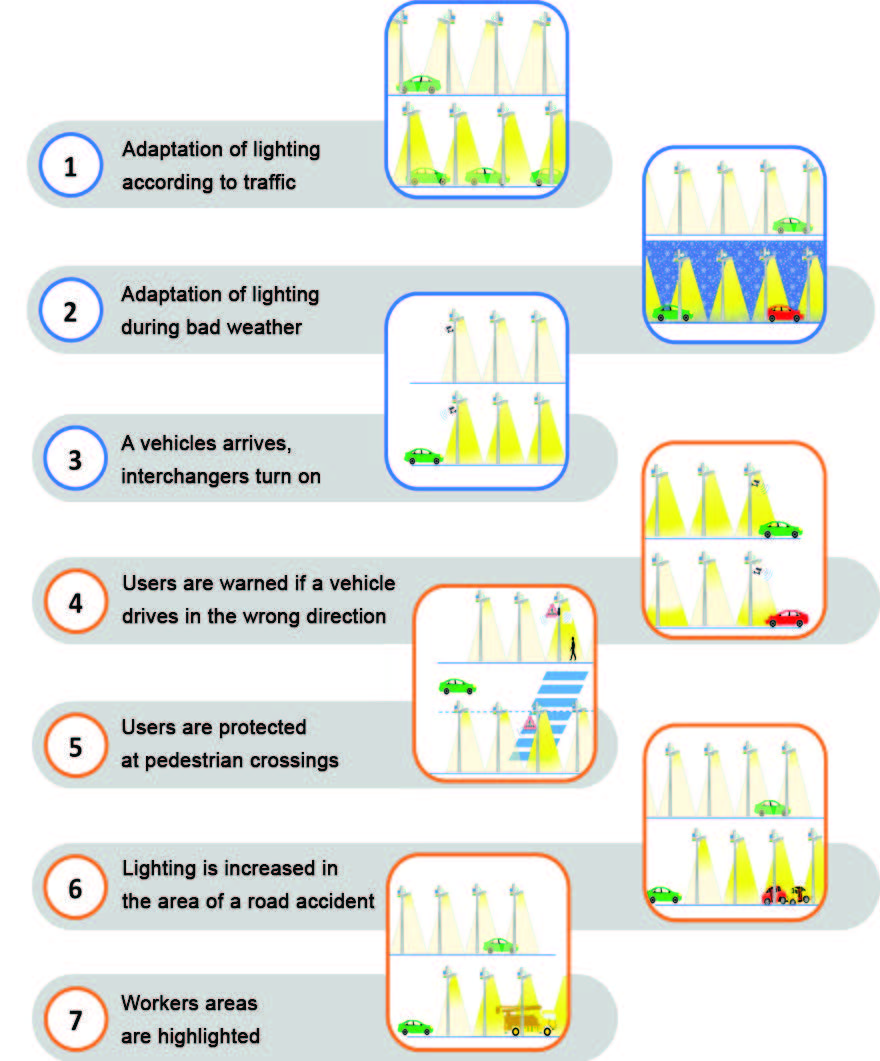 1 Adaptation of lighting according to traffic

2 Adaptation of lighting during bad weather

3 A vehicles arrives, interchangers turn on

4 Users are warned if a vehicle drives in the wrong direction

5 Users are protected at pedestrian crossings

6 Lighting is increased in the area of a road accident

7 Workers areas are highlighted